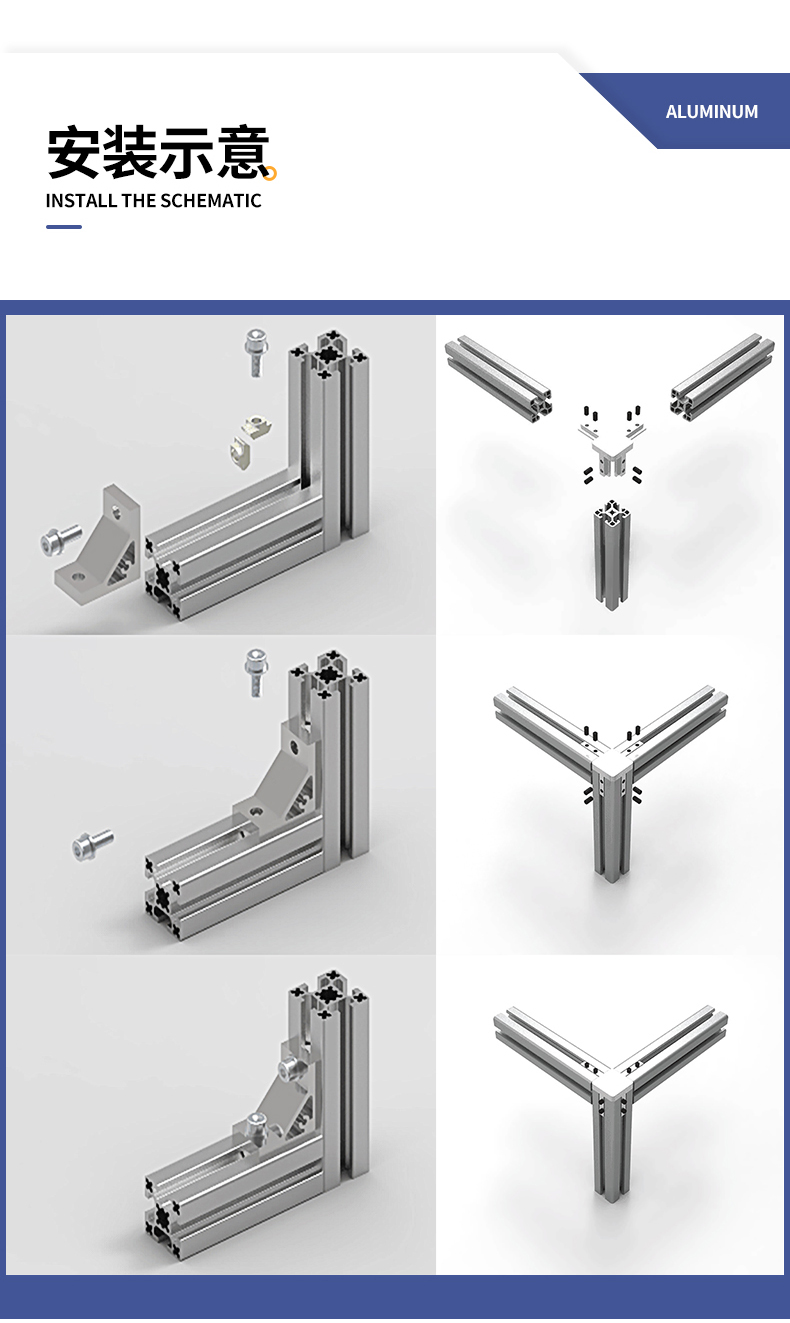 ALUMINUM

安装示意

INSTALL THE SCHEMATIC